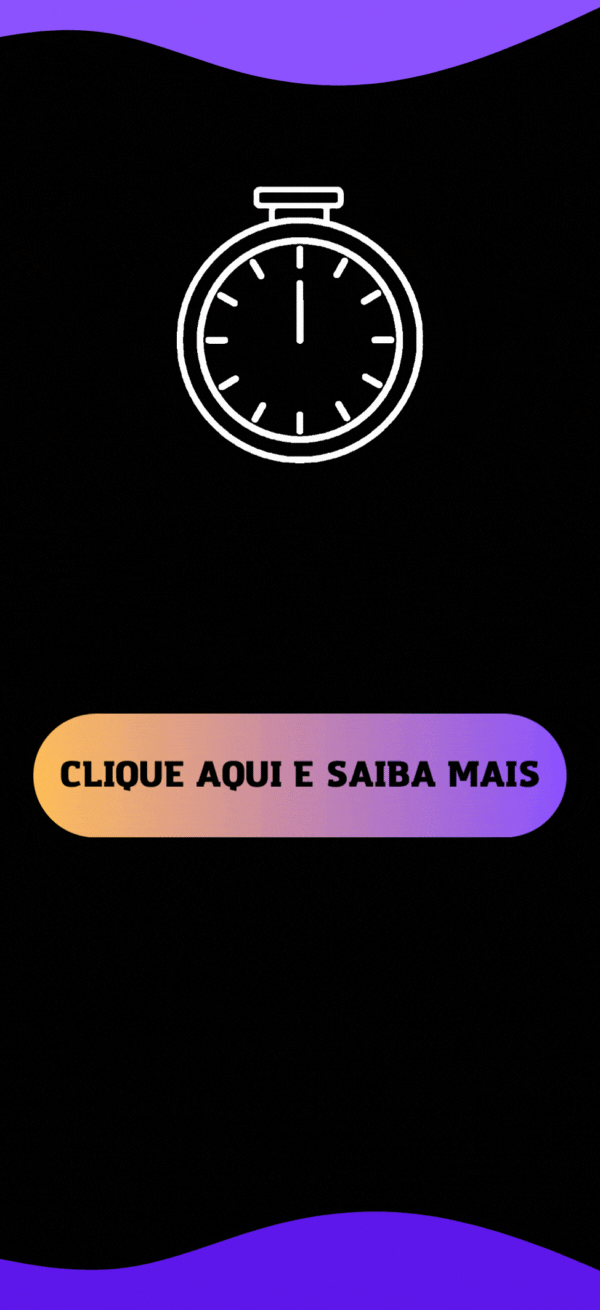 CLIQUE AQUI E SAIBA MAIS