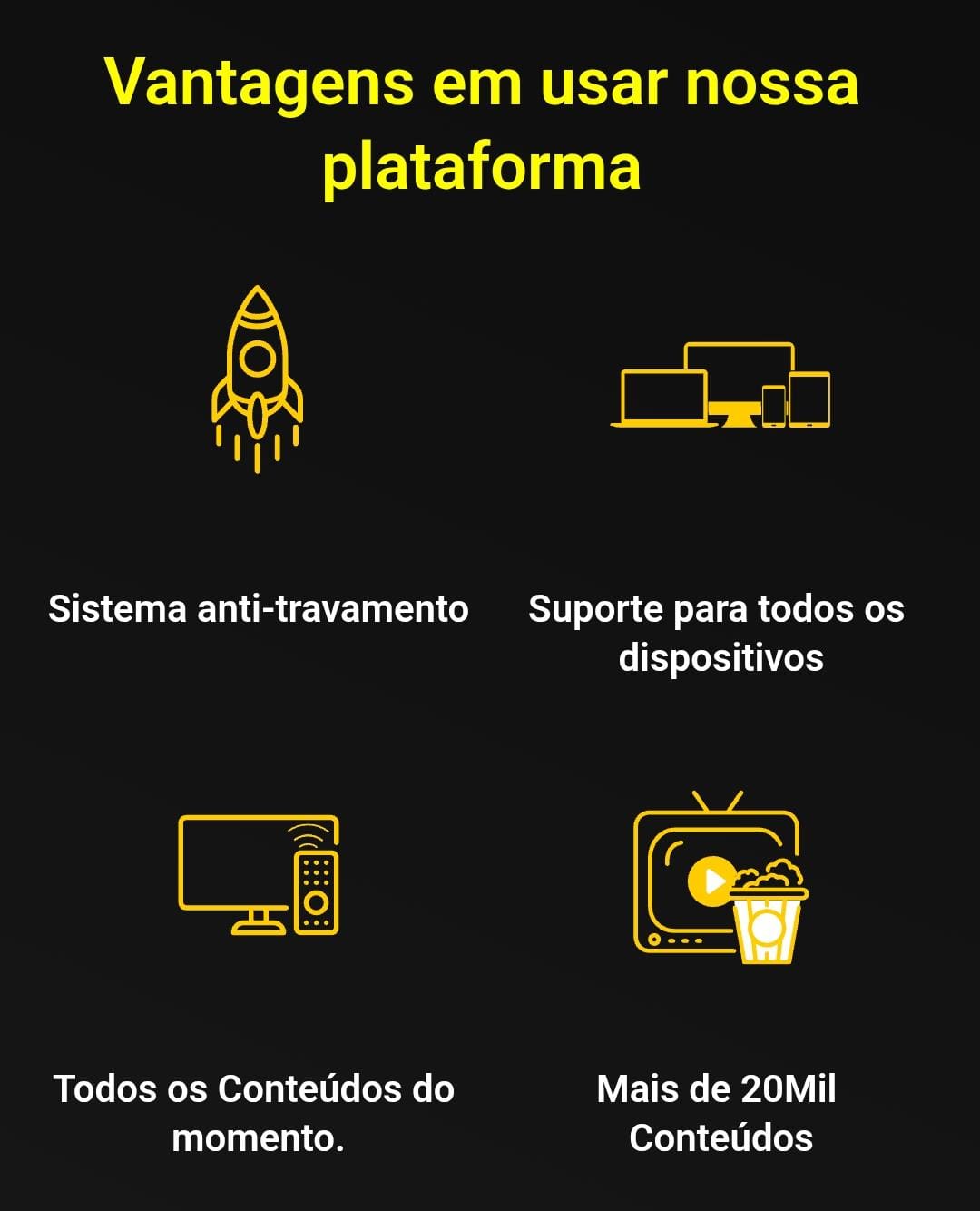 Vantagens em usar nossa plataforma

Sistema anti-travamento

Suporte para todos os dispositivos

Todos os Conteúdos do momento.

Mais de 20Mil Conteúdos