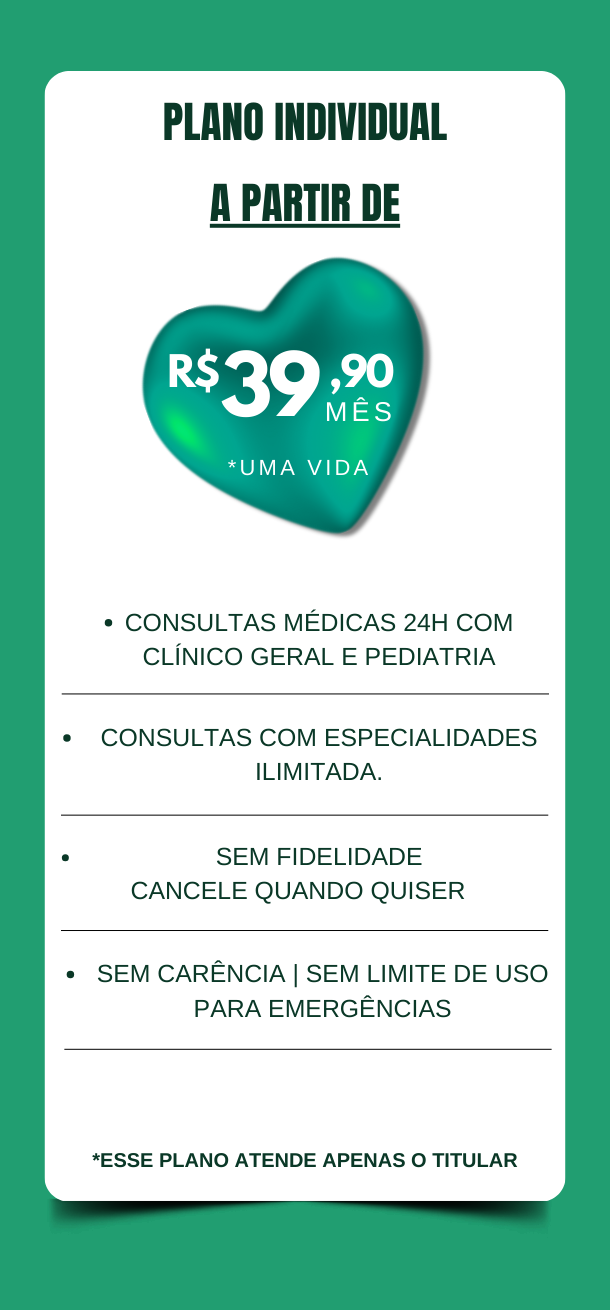 PLANO INDIVIDUAL

A PARTIR DE

R$39,90
MÊS

*UMA VIDA

• CONSULTAS MÉDICAS 24H COM CLÍNICO GERAL E PEDIATRIA

• CONSULTAS COM ESPECIALIDADES ILIMITADA.

• SEM FIDELIDADE CANCELE QUANDO QUISER

• SEM CARÊNCIA | SEM LIMITE DE USO PARA EMERGÊNCIAS

*ESSE PLANO ATENDE APENAS O TITULAR